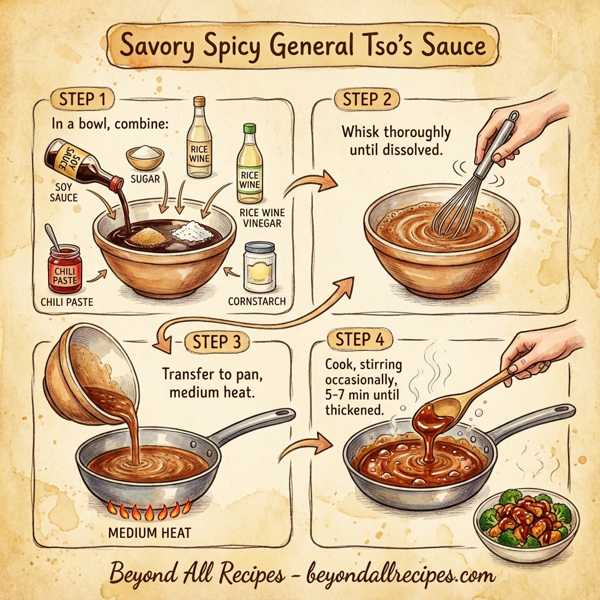 Savory Spicy General Tso's Sauce

STEP 1

In a bowl, combine:

SOY SAUCE

SOY SAUCE

SUGAR

RICE WINE

RICE WINE

RICE WINE VINEGAR

CHILI PASTE

CHILI PASTE

CORNSTARCH

STEP 2

Whisk thoroughly until dissolved.

STEP 3

Transfer to pan, medium heat.

MEDIUM HEAT

STEP 4

Cook, stirring occasionally, 5-7 min until thickened.

Beyond All Recipes - beyondallrecipes.com