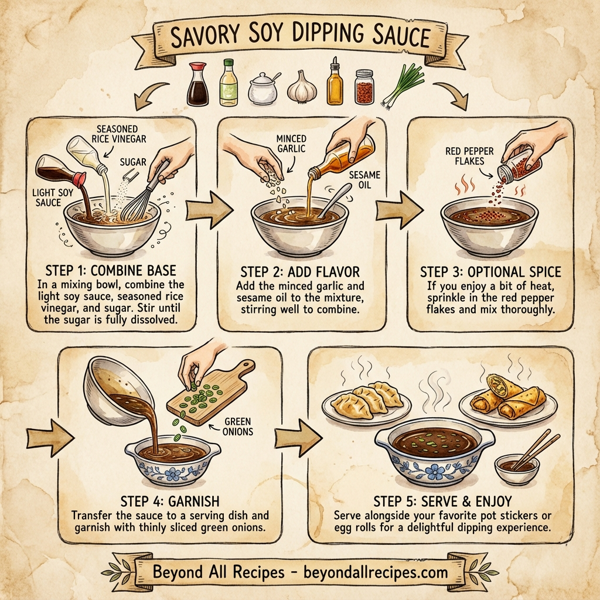 SAVORY SOY DIPPING SAUCE

SEASONED RICE VINEGAR
SUGAR
LIGHT SOY SAUCE

STEP 1: COMBINE BASE
In a mixing bowl, combine the light soy sauce, seasoned rice vinegar, and sugar. Stir until the sugar is fully dissolved.

MINCED GARLIC
SESAME OIL

STEP 2: ADD FLAVOR
Add the minced garlic and sesame oil to the mixture, stirring well to combine.

RED PEPPER FLAKES

STEP 3: OPTIONAL SPICE
If you enjoy a bit of heat, sprinkle in the red pepper flakes and mix thoroughly.

GREEN ONIONS

STEP 4: GARNISH
Transfer the sauce to a serving dish and garnish with thinly sliced green onions.

STEP 5: SERVE & ENJOY
Serve alongside your favorite pot stickers or egg rolls for a delightful dipping experience.

Beyond All Recipes - beyondallrecipes.com