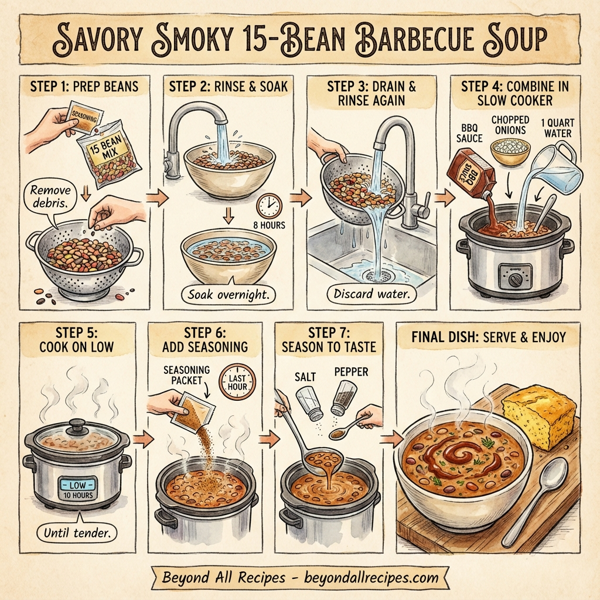 SAVORY SMOKY 15-BEAN BARBECUE SOUP

STEP 1: PREP BEANS

SEASONING

15 BEAN MIX

Remove debris.

STEP 2: RINSE & SOAK

8 HOURS

Soak overnight.

STEP 3: DRAIN & RINSE AGAIN

Discard water.

STEP 4: COMBINE IN SLOW COOKER

BBQ SAUCE

CHOPPED ONIONS

1 QUART WATER

BBQ SAUCE

STEP 5: COOK ON LOW

LOW
10 HOURS

Until tender.

STEP 6: ADD SEASONING

SEASONING PACKET

LAST HOUR

STEP 7: SEASON TO TASTE

SALT

PEPPER

FINAL DISH: SERVE & ENJOY

Beyond All Recipes - beyondallrecipes.com