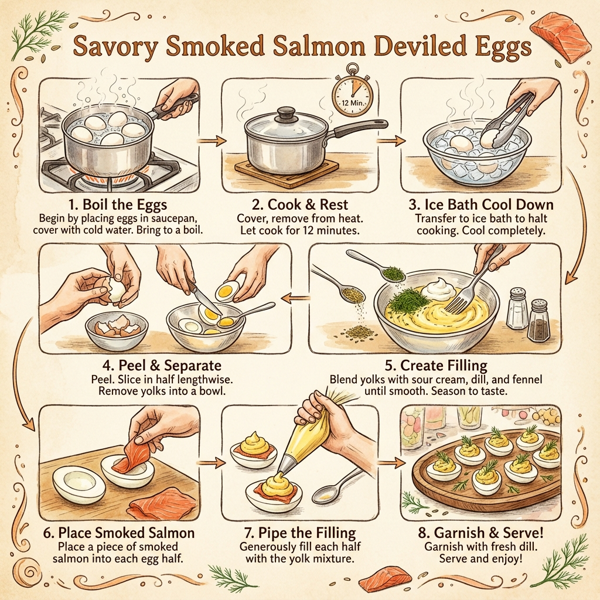 Savory Smoked Salmon Deviled Eggs

12 Min.

1. Boil the Eggs
Begin by placing eggs in saucepan, cover with cold water. Bring to a boil.

2. Cook & Rest
Cover, remove from heat. Let cook for 12 minutes.

3. Ice Bath Cool Down
Transfer to ice bath to halt cooking. Cool completely.

4. Peel & Separate
Peel. Slice in half lengthwise. Remove yolks into a bowl.

5. Create Filling
Blend yolks with sour cream, dill, and fennel until smooth. Season to taste.

6. Place Smoked Salmon
Place a piece of smoked salmon into each egg half.

7. Pipe the Filling
Generously fill each half with the yolk mixture.

8. Garnish & Serve!
Garnish with fresh dill. Serve and enjoy!