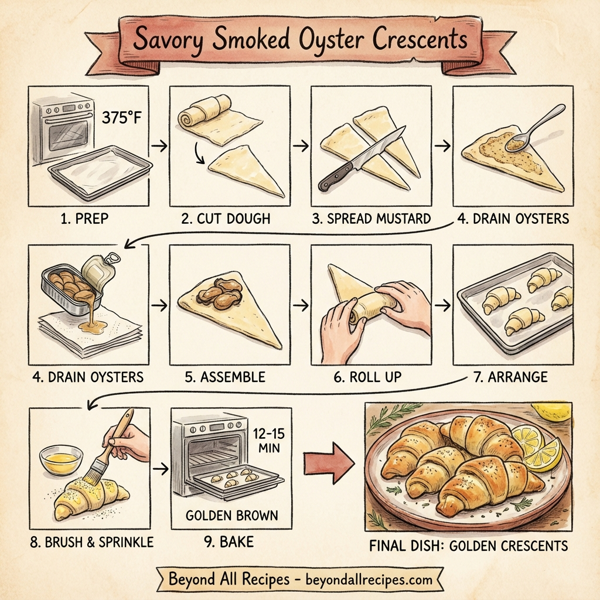 Savory Smoked Oyster Crescents

375°F

1. PREP

2. CUT DOUGH

3. SPREAD MUSTARD

4. DRAIN OYSTERS

4. DRAIN OYSTERS

5. ASSEMBLE

6. ROLL UP

7. ARRANGE

8. BRUSH & SPRINKLE

12-15 MIN

GOLDEN BROWN

9. BAKE

FINAL DISH: GOLDEN CRESCENTS

Beyond All Recipes - beyondallrecipes.com