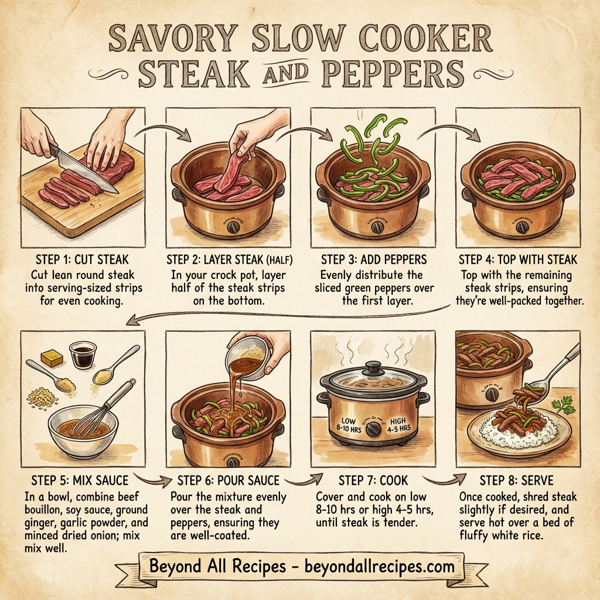 SAVORY SLOW COOKER STEAK AND PEPPERS

STEP 1: CUT STEAK
Cut lean round steak into serving-sized strips for even cooking.

STEP 2: LAYER STEAK (HALF)
In your crock pot, layer half of the steak strips on the bottom.

STEP 3: ADD PEPPERS
Evenly distribute the sliced green peppers over the first layer.

STEP 4: TOP WITH STEAK
Top with the remaining steak strips, ensuring they're well-packed together.

LOW 8-10 HRS
HIGH 4-5 HRS

STEP 5: MIX SAUCE
In a bowl, combine beef bouillon, soy sauce, ground ginger, garlic powder, and minced dried onion; mix mix well.

STEP 6: POUR SAUCE
Pour the mixture evenly over the steak and peppers, ensuring they are well-coated.

STEP 7: COOK
Cover and cook on low 8-10 hrs or high 4-5 hrs, until steak is tender.

STEP 8: SERVE
Once cooked, shred steak slightly if desired, and serve hot over a bed of fluffy white rice.

Beyond All Recipes - beyondallrecipes.com