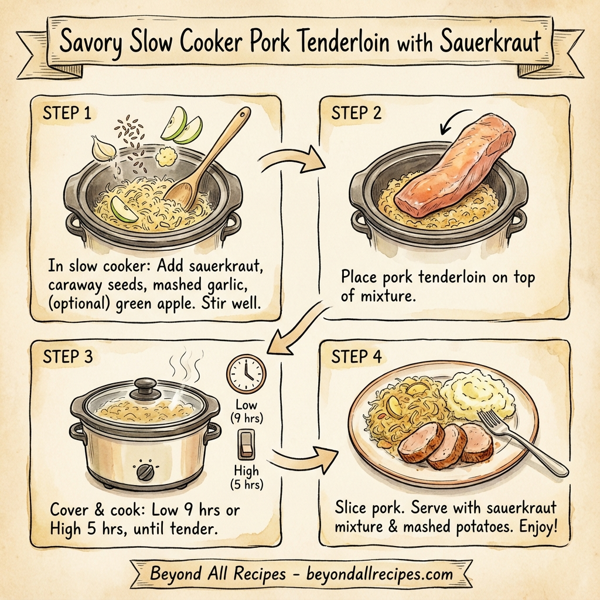 Savory Slow Cooker Pork Tenderloin with Sauerkraut

STEP 1

In slow cooker: Add sauerkraut, caraway seeds, mashed garlic, (optional) green apple. Stir well.

STEP 2

Place pork tenderloin on top of mixture.

STEP 3

Low (9 hrs)

High (5 hrs)

Cover & cook: Low 9 hrs or High 5 hrs, until tender.

STEP 4

Slice pork. Serve with sauerkraut mixture & mashed potatoes. Enjoy!

Beyond All Recipes - beyondallrecipes.com