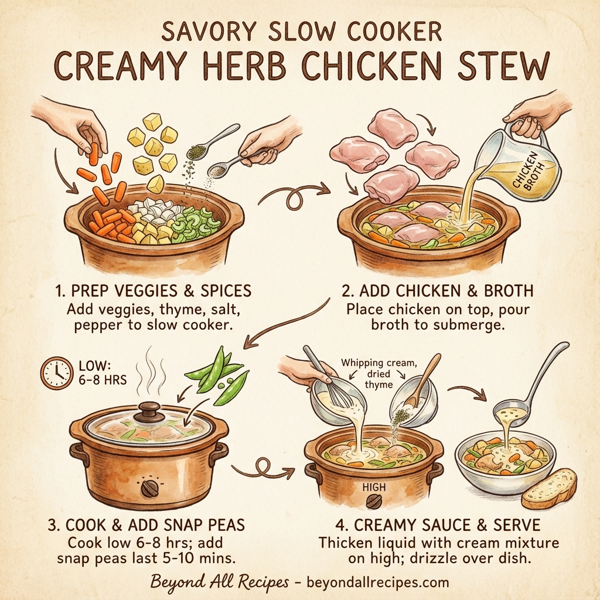 SAVORY SLOW COOKER
CREAMY HERB CHICKEN STEW

CHICKEN BROTH

1. PREP VEGGIES & SPICES
Add veggies, thyme, salt, pepper to slow cooker.

2. ADD CHICKEN & BROTH
Place chicken on top, pour broth to submerge.

LOW: 6-8 HRS

Whipping cream, dried thyme

HIGH

3. COOK & ADD SNAP PEAS
Cook low 6-8 hrs; add snap peas last 5-10 mins.

4. CREAMY SAUCE & SERVE
Thicken liquid with cream mixture on high; drizzle over dish.

Beyond All Recipes - beyondallrecipes.com