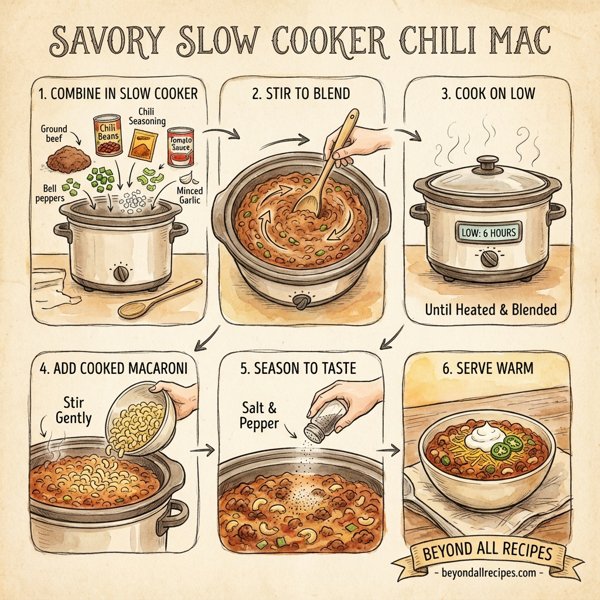 SAVORY SLOW COOKER CHILI MAC

1. COMBINE IN SLOW COOKER

Ground beef

Chili Beans

Chili Seasoning

Tomato Sauce

Bell peppers

Minced Garlic

2. STIR TO BLEND

3. COOK ON LOW

LOW: 6 HOURS

Until Heated & Blended

4. ADD COOKED MACARONI

Stir Gently

5. SEASON TO TASTE

Salt & Pepper

6. SERVE WARM

BEYOND ALL RECIPES

- beyondallrecipes.com -