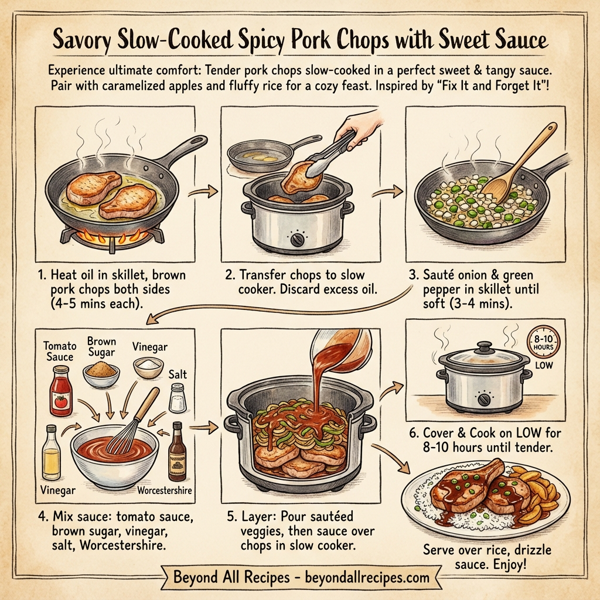 Savory Slow-Cooked Spicy Pork Chops with Sweet Sauce

Experience ultimate comfort: Tender pork chops slow-cooked in a perfect sweet & tangy sauce. Pair with caramelized apples and fluffy rice for a cozy feast. Inspired by "Fix It and Forget It"!

1. Heat oil in skillet, brown pork chops both sides (4-5 mins each).

2. Transfer chops to slow cooker. Discard excess oil.

3. Sauté onion & green pepper in skillet until soft (3-4 mins).

Tomato Sauce
Brown Sugar
Vinegar
Salt
Vinegar
Worcestershire

4. Mix sauce: tomato sauce, brown sugar, vinegar, salt, Worcestershire.

5. Layer: Pour sautéed veggies, then sauce over chops in slow cooker.

8-10 HOURS
LOW

6. Cover & Cook on LOW for 8-10 hours until tender.

Serve over rice, drizzle sauce. Enjoy!

Beyond All Recipes - beyondallrecipes.com