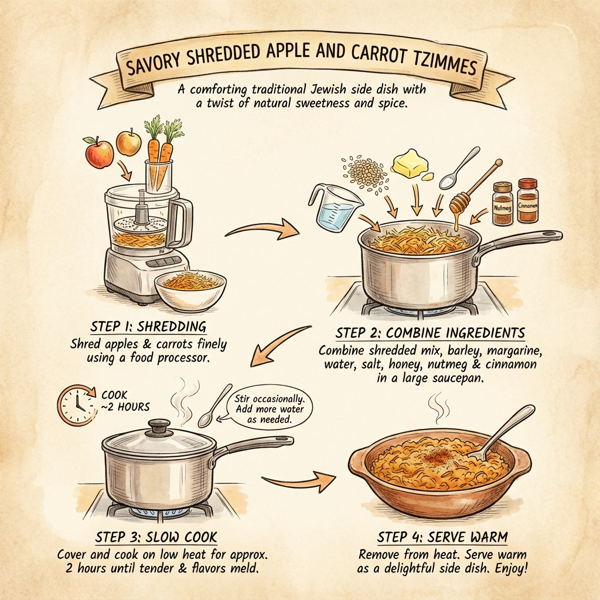 SAVORY SHREDDED APPLE AND CARROT TZIMMES

A comforting traditional Jewish side dish with a twist of natural sweetness and spice.

Nutmeg

Cinnamon

STEP 1: SHREDDING
Shred apples & carrots finely using a food processor.

STEP 2: COMBINE INGREDIENTS
Combine shredded mix, barley, margarine, water, salt, honey, nutmeg & cinnamon in a large saucepan.

COOK ~2 HOURS

Stir occasionally. Add more water as needed.

STEP 3: SLOW COOK
Cover and cook on low heat for approx. 2 hours until tender & flavors meld.

STEP 4: SERVE WARM
Remove from heat. Serve warm as a delightful side dish. Enjoy!