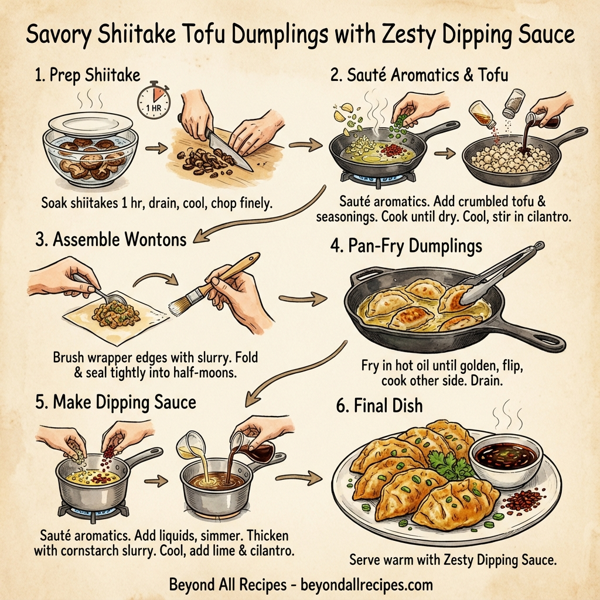 Savory Shiitake Tofu Dumplings with Zesty Dipping Sauce

1. Prep Shiitake

1 HR

Soak shiitakes 1 hr, drain, cool, chop finely.

2. Sauté Aromatics & Tofu

Sauté aromatics. Add crumbled tofu & seasonings. Cook until dry. Cool, stir in cilantro.

3. Assemble Wontons

Brush wrapper edges with slurry. Fold & seal tightly into half-moons.

4. Pan-Fry Dumplings

Fry in hot oil until golden, flip, cook other side. Drain.

5. Make Dipping Sauce

Sauté aromatics. Add liquids, simmer. Thicken with cornstarch slurry. Cool, add lime & cilantro.

6. Final Dish

Serve warm with Zesty Dipping Sauce.

Beyond All Recipes - beyondallrecipes.com