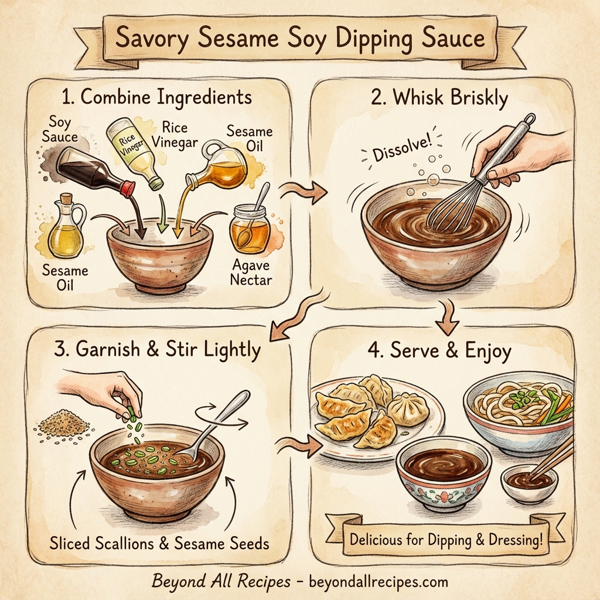 Savory Sesame Soy Dipping Sauce

1. Combine Ingredients

Soy Sauce

Rice Vinegar

Rice Vinegar

Sesame Oil

Sesame Oil

Agave Nectar

2. Whisk Briskly

Dissolve!

3. Garnish & Stir Lightly

Sliced Scallions & Sesame Seeds

4. Serve & Enjoy

Delicious for Dipping & Dressing!

Beyond All Recipes - beyondallrecipes.com