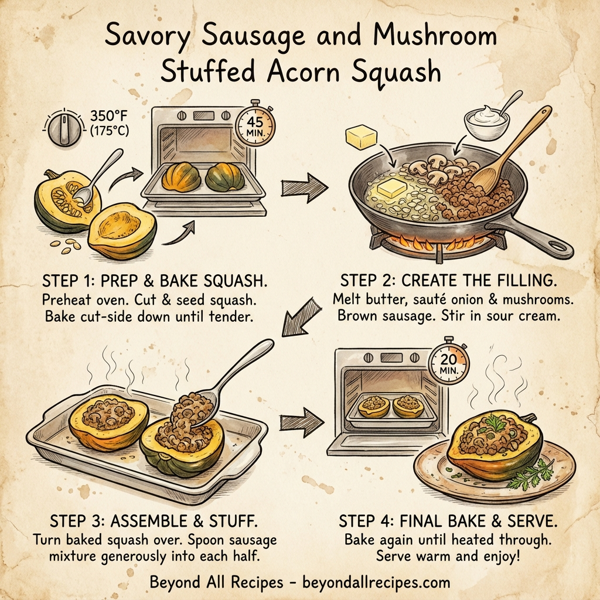 Savory Sausage and Mushroom Stuffed Acorn Squash

350°F (175°C)

45 MIN.

STEP 1: PREP & BAKE SQUASH.
Preheat oven. Cut & seed squash. Bake cut-side down until tender.

STEP 2: CREATE THE FILLING.
Melt butter, sauté onion & mushrooms. Brown sausage. Stir in sour cream.

20 MIN.

STEP 3: ASSEMBLE & STUFF.
Turn baked squash over. Spoon sausage mixture generously into each half.

STEP 4: FINAL BAKE & SERVE.
Bake again until heated through. Serve warm and enjoy!

Beyond All Recipes - beyondallrecipes.com