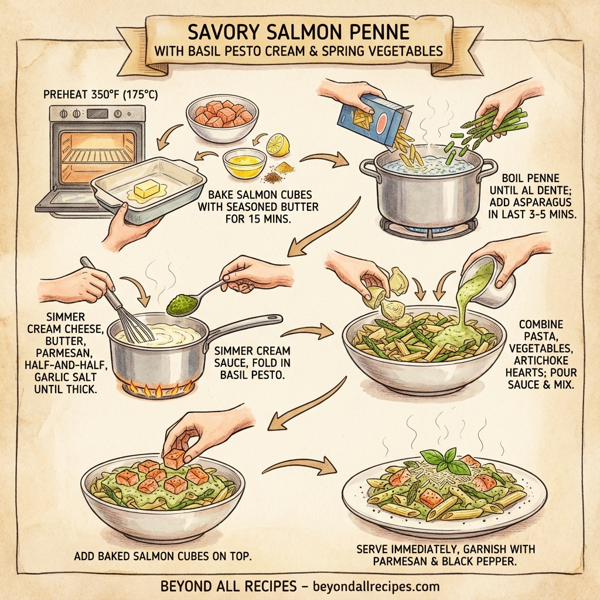 SAVORY SALMON PENNE
WITH BASIL PESTO CREAM & SPRING VEGETABLES

PREHEAT 350°F (175°C)

BAKE SALMON CUBES WITH SEASONED BUTTER FOR 15 MINS.

BOIL PENNE UNTIL AL DENTE; ADD ASPARAGUS IN LAST 3-5 MINS.

SIMMER CREAM CHEESE, BUTTER, PARMESAN, HALF-AND-HALF, GARLIC SALT UNTIL THICK.

SIMMER CREAM SAUCE, FOLD IN BASIL PESTO.

COMBINE PASTA, VEGETABLES, ARTICHOKE HEARTS; POUR SAUCE & MIX.

ADD BAKED SALMON CUBES ON TOP.

SERVE IMMEDIATELY, GARNISH WITH PARMESAN & BLACK PEPPER.

BEYOND ALL RECIPES – beyondallrecipes.com