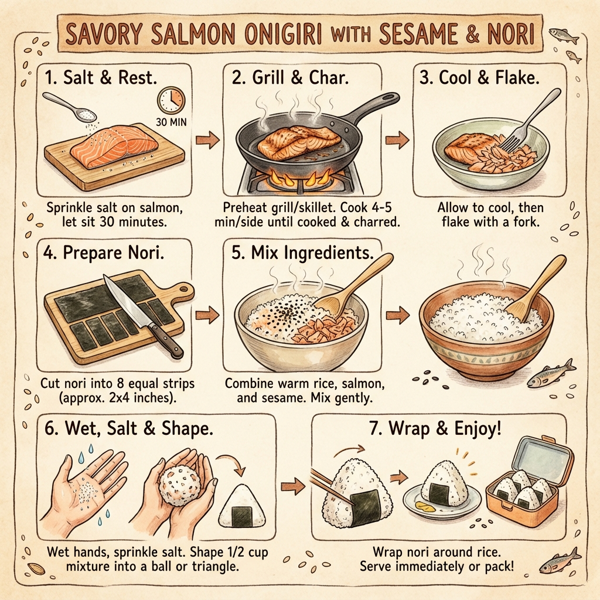 SAVORY SALMON ONIGIRI WITH SESAME & NORI

1. Salt & Rest.

30 MIN

Sprinkle salt on salmon, let sit 30 minutes.

2. Grill & Char.

Preheat grill/skillet. Cook 4-5 min/side until cooked & charred.

3. Cool & Flake.

Allow to cool, then flake with a fork.

4. Prepare Nori.

Cut nori into 8 equal strips (approx. 2x4 inches).

5. Mix Ingredients.

Combine warm rice, salmon, and sesame. Mix gently.

6. Wet, Salt & Shape.

Wet hands, sprinkle salt. Shape 1/2 cup mixture into a ball or triangle.

7. Wrap & Enjoy!

Wrap nori around rice. Serve immediately or pack!