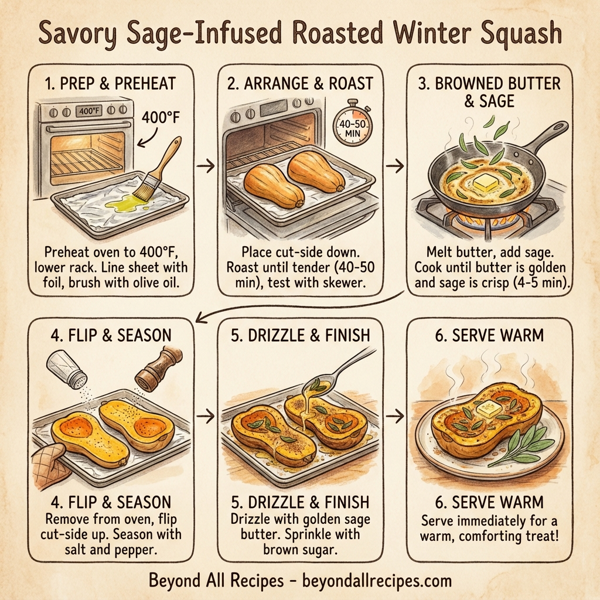 Savory Sage-Infused Roasted Winter Squash

1. PREP & PREHEAT

400°F

400°F

Preheat oven to 400°F, lower rack. Line sheet with foil, brush with olive oil.

2. ARRANGE & ROAST

40-50 MIN

Place cut-side down. Roast until tender (40-50 min), test with skewer.

3. BROWNED BUTTER & SAGE

Melt butter, add sage. Cook until butter is golden and sage is crisp (4-5 min).

4. FLIP & SEASON

4. FLIP & SEASON
Remove from oven, flip cut-side up. Season with salt and pepper.

5. DRIZZLE & FINISH

5. DRIZZLE & FINISH
Drizzle with golden sage butter. Sprinkle with brown sugar.

6. SERVE WARM

6. SERVE WARM
Serve immediately for a warm, comforting treat!

Beyond All Recipes - beyondallrecipes.com