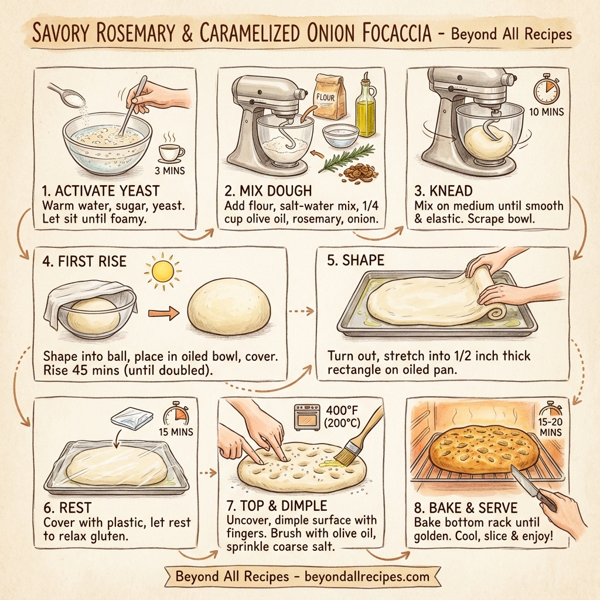 SAVORY ROSEMARY & CARAMELIZED ONION FOCACCIA - Beyond All Recipes

3 MINS

1. ACTIVATE YEAST
Warm water, sugar, yeast. Let sit until foamy.

FLOUR

2. MIX DOUGH
Add flour, salt-water mix, 1/4 cup olive oil, rosemary, onion.

10 MINS

3. KNEAD
Mix on medium until smooth & elastic. Scrape bowl.

4. FIRST RISE
Shape into ball, place in oiled bowl, cover. Rise 45 mins (until doubled).

5. SHAPE
Turn out, stretch into 1/2 inch thick rectangle on oiled pan.

15 MINS

6. REST
Cover with plastic, let rest to relax gluten.

400°F (200°C)

7. TOP & DIMPLE
Uncover, dimple surface with fingers. Brush with olive oil, sprinkle coarse salt.

15-20 MINS

8. BAKE & SERVE
Bake bottom rack until golden. Cool, slice & enjoy!

Beyond All Recipes - beyondallrecipes.com