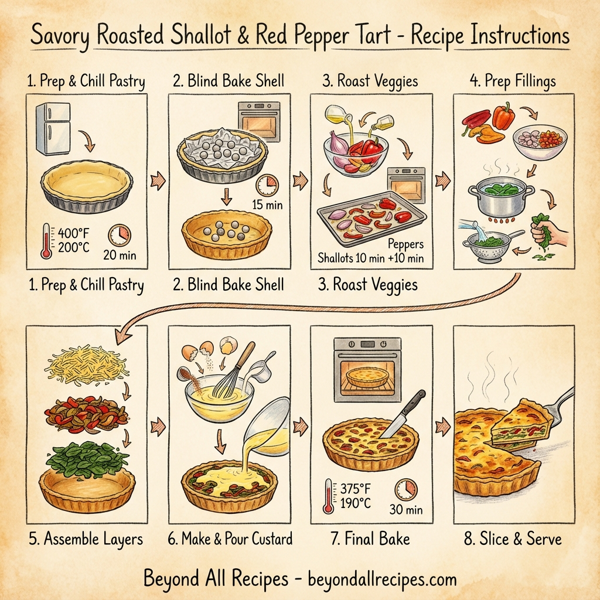 Savory Roasted Shallot & Red Pepper Tart - Recipe Instructions

1. Prep & Chill Pastry

400°F
200°C

20 min

1. Prep & Chill Pastry

2. Blind Bake Shell

15 min

2. Blind Bake Shell

3. Roast Veggies

Peppers
Shallots 10 min +10 min

3. Roast Veggies

4. Prep Fillings

5. Assemble Layers

6. Make & Pour Custard

375°F
190°C

30 min

7. Final Bake

8. Slice & Serve

Beyond All Recipes - beyondallrecipes.com