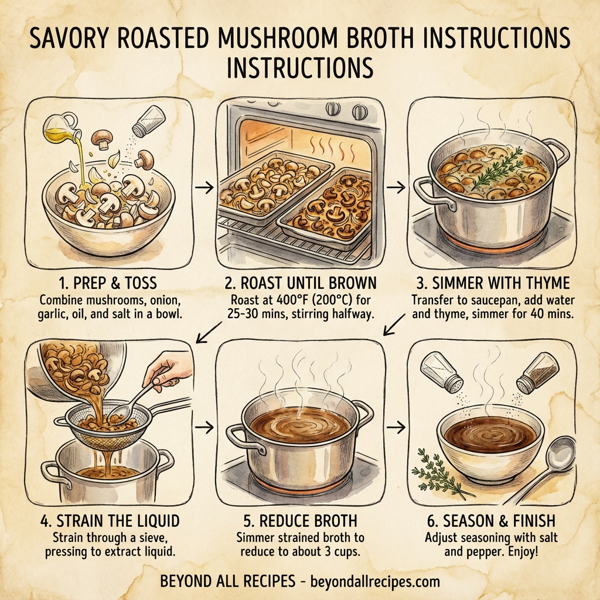 SAVORY ROASTED MUSHROOM BROTH INSTRUCTIONS INSTRUCTIONS

1. PREP & TOSS
Combine mushrooms, onion, garlic, oil, and salt in a bowl.

2. ROAST UNTIL BROWN
Roast at 400°F (200°C) for 25-30 mins, stirring halfway.

3. SIMMER WITH THYME
Transfer to saucepan, add water and thyme, simmer for 40 mins.

4. STRAIN THE LIQUID
Strain through a sieve, pressing to extract liquid.

5. REDUCE BROTH
Simmer strained broth to reduce to about 3 cups.

6. SEASON & FINISH
Adjust seasoning with salt and pepper. Enjoy!

BEYOND ALL RECIPES - beyondallrecipes.com