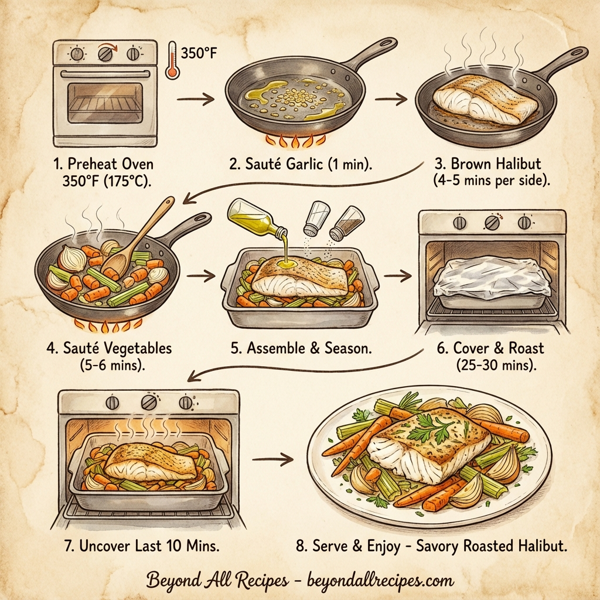 350°F

1. Preheat Oven 350°F (175°C).

2. Sauté Garlic (1 min).

3. Brown Halibut (4-5 mins per side).

4. Sauté Vegetables (5-6 mins).

5. Assemble & Season.

6. Cover & Roast (25-30 mins).

7. Uncover Last 10 Mins.

8. Serve & Enjoy - Savory Roasted Halibut.

Beyond All Recipes - beyondallrecipes.com