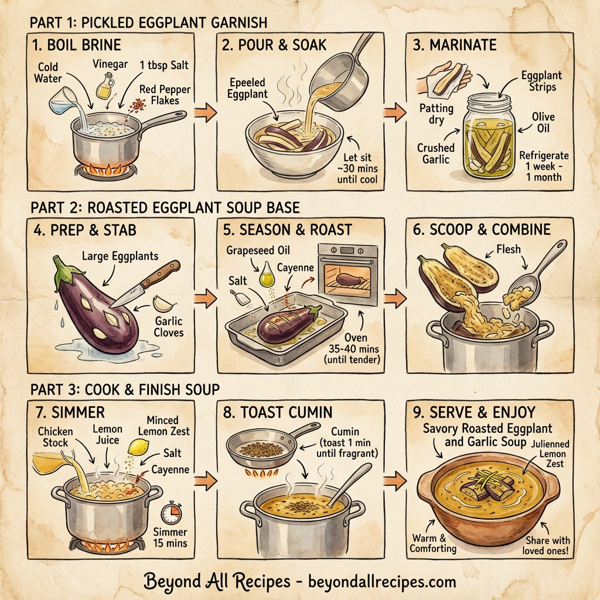 PART 1: PICKLED EGGPLANT GARNISH

1. BOIL BRINE
Cold Water
Vinegar
1 tbsp Salt
Red Pepper Flakes

2. POUR & SOAK
Epeeled Eggplant
Let sit ~30 mins until cool

3. MARINATE
Patting dry
Eggplant Strips
Olive Oil
Crushed Garlic
Refrigerate 1 week - 1 month

PART 2: ROASTED EGGPLANT SOUP BASE

4. PREP & STAB
Large Eggplants
Garlic Cloves

5. SEASON & ROAST
Grapeseed Oil
Salt
Cayenne
Oven 35-40 mins (until tender)

6. SCOOP & COMBINE
Flesh

PART 3: COOK & FINISH SOUP

7. SIMMER
Chicken Stock
Lemon Juice
Minced Lemon Zest
Salt
Cayenne
Simmer 15 mins

8. TOAST CUMIN
Cumin (toast 1 min until fragrant)

9. SERVE & ENJOY
Savory Roasted Eggplant and Garlic Soup
Julienned Lemon Zest
Warm & Comforting
Share with loved ones!

Beyond All Recipes - beyondallrecipes.com