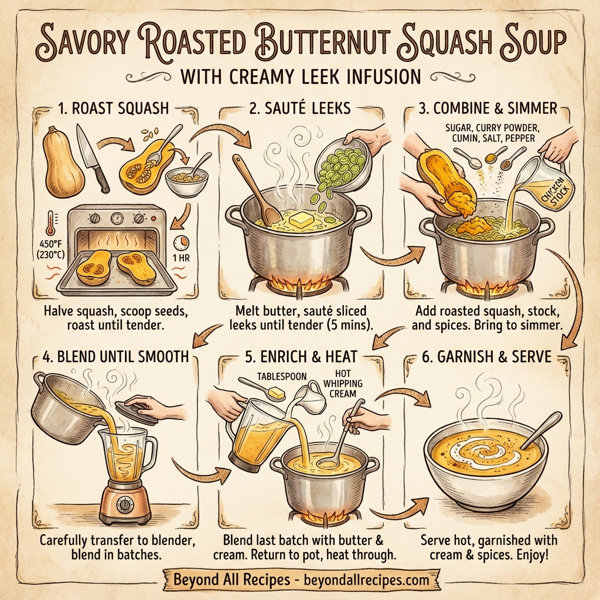 SAVORY ROASTED BUTTERNUT SQUASH SOUP

WITH CREAMY LEEK INFUSION

1. ROAST SQUASH

450°F (230°C)

1 HR

Halve squash, scoop seeds, roast until tender.

2. SAUTÉ LEEKS

Melt butter, sauté sliced leeks until tender (5 mins).

3. COMBINE & SIMMER

SUGAR, CURRY POWDER, CUMIN, SALT, PEPPER

CHICKEN STOCK

Add roasted squash, stock, and spices. Bring to simmer.

4. BLEND UNTIL SMOOTH

Carefully transfer to blender, blend in batches.

5. ENRICH & HEAT

TABLESPOON

HOT WHIPPING CREAM

Blend last batch with butter & cream. Return to pot, heat through.

6. GARNISH & SERVE

Serve hot, garnished with cream & spices. Enjoy!

Beyond All Recipes - beyondallrecipes.com