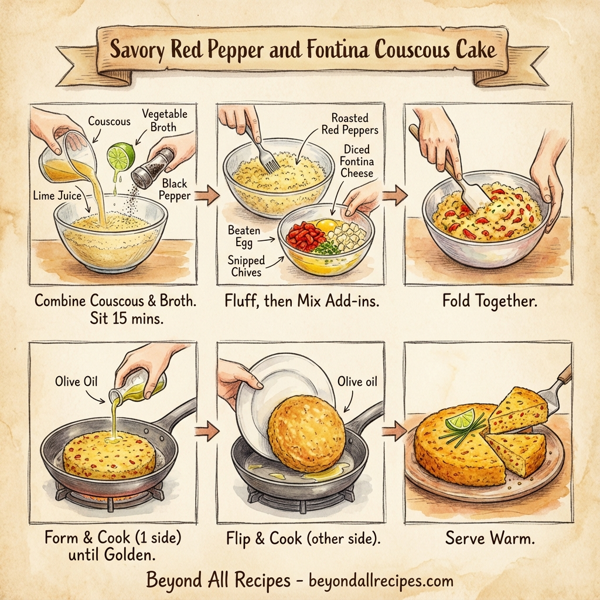 Savory Red Pepper and Fontina Couscous Cake

Couscous
Vegetable Broth
Lime Juice
Black Pepper

Combine Couscous & Broth. Sit 15 mins.

Roasted Red Peppers
Diced Fontina Cheese
Beaten Egg
Snipped Chives

Fluff, then Mix Add-ins.

Fold Together.

Olive Oil

Form & Cook (1 side) until Golden.

Olive oil

Flip & Cook (other side).

Serve Warm.

Beyond All Recipes - beyondallrecipes.com