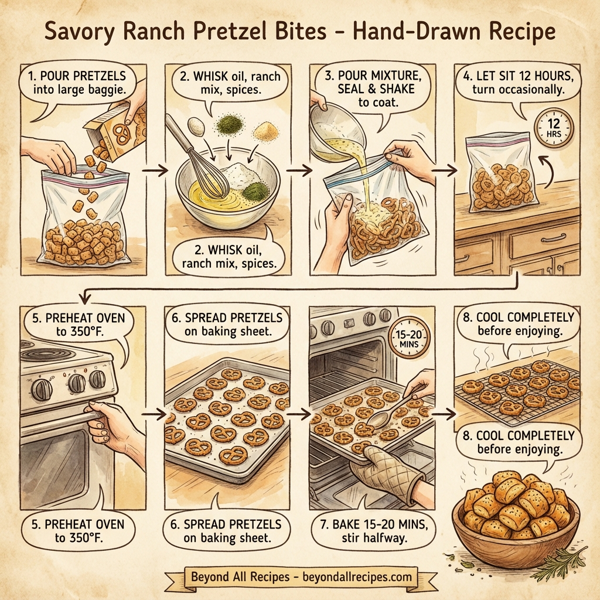 Savory Ranch Pretzel Bites - Hand-Drawn Recipe

1. POUR PRETZELS into large baggie.

2. WHISK oil, ranch mix, spices.

2. WHISK oil, ranch mix, spices.

3. POUR MIXTURE, SEAL & SHAKE to coat.

4. LET SIT 12 HOURS, turn occasionally.

12 HRS

5. PREHEAT OVEN to 350°F.

5. PREHEAT OVEN to 350°F.

6. SPREAD PRETZELS on baking sheet.

6. SPREAD PRETZELS on baking sheet.

15-20 MINS

7. BAKE 15-20 MINS, stir halfway.

8. COOL COMPLETELY before enjoying.

8. COOL COMPLETELY before enjoying.

Beyond All Recipes - beyondallrecipes.com