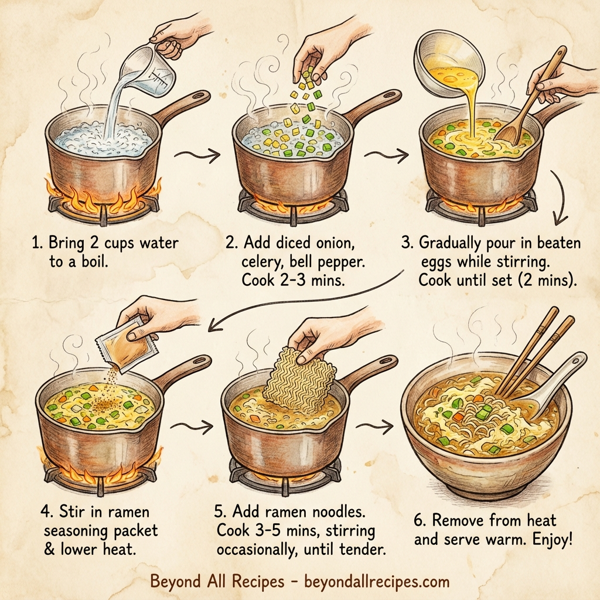 1. Bring 2 cups water to a boil.

2. Add diced onion, celery, bell pepper. Cook 2-3 mins.

3. Gradually pour in beaten eggs while stirring. Cook until set (2 mins).

4. Stir in ramen seasoning packet & lower heat.

5. Add ramen noodles. Cook 3-5 mins, stirring occasionally, until tender.

6. Remove from heat and serve warm. Enjoy!

Beyond All Recipes - beyondallrecipes.com