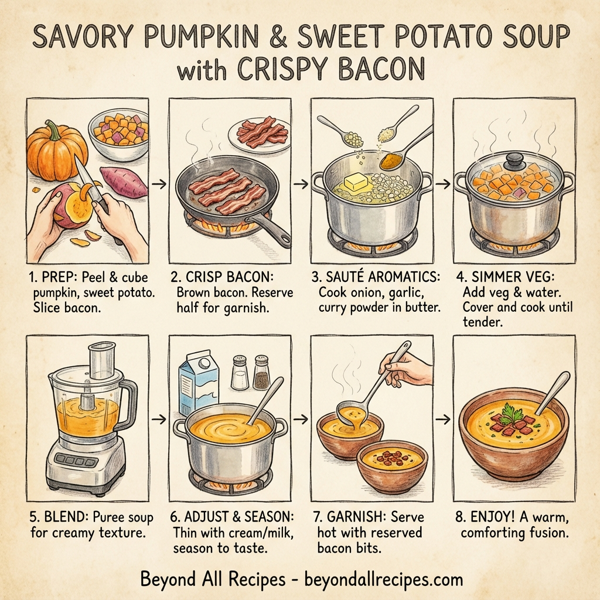 SAVORY PUMPKIN & SWEET POTATO SOUP with CRISPY BACON

1. PREP: Peel & cube pumpkin, sweet potato. Slice bacon.

2. CRISP BACON: Brown bacon. Reserve half for garnish.

3. SAUTÉ AROMATICS: Cook onion, garlic, curry powder in butter.

4. SIMMER VEG: Add veg & water. Cover and cook until tender.

5. BLEND: Puree soup for creamy texture.

6. ADJUST & SEASON: Thin with cream/milk, season to taste.

7. GARNISH: Serve hot with reserved bacon bits.

8. ENJOY! A warm, comforting fusion.

Beyond All Recipes - beyondallrecipes.com