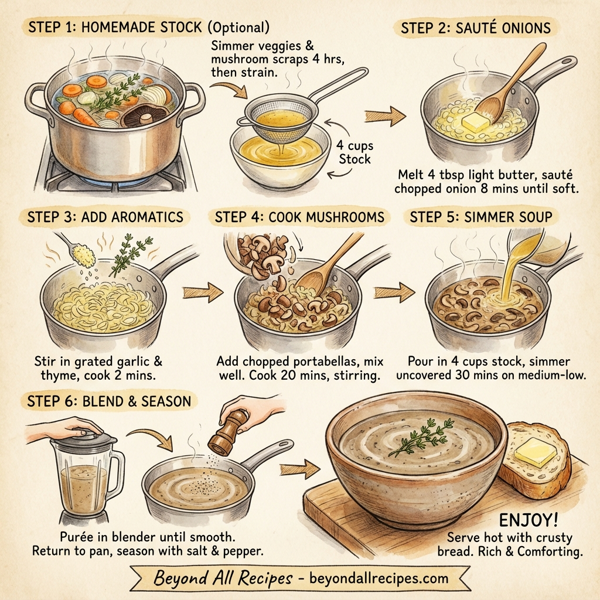 STEP 1: HOMEMADE STOCK (Optional)

Simmer veggies & mushroom scraps 4 hrs, then strain.

4 cups Stock

STEP 2: SAUTÉ ONIONS

Melt 4 tbsp light butter, sauté chopped onion 8 mins until soft.

STEP 3: ADD AROMATICS

Stir in grated garlic & thyme, cook 2 mins.

STEP 4: COOK MUSHROOMS

Add chopped portabellas, mix well. Cook 20 mins, stirring.

STEP 5: SIMMER SOUP

Pour in 4 cups stock, simmer uncovered 30 mins on medium-low.

STEP 6: BLEND & SEASON

Purée in blender until smooth. Return to pan, season with salt & pepper.

ENJOY!
Serve hot with crusty bread. Rich & Comforting.

Beyond All Recipes - beyondallrecipes.com