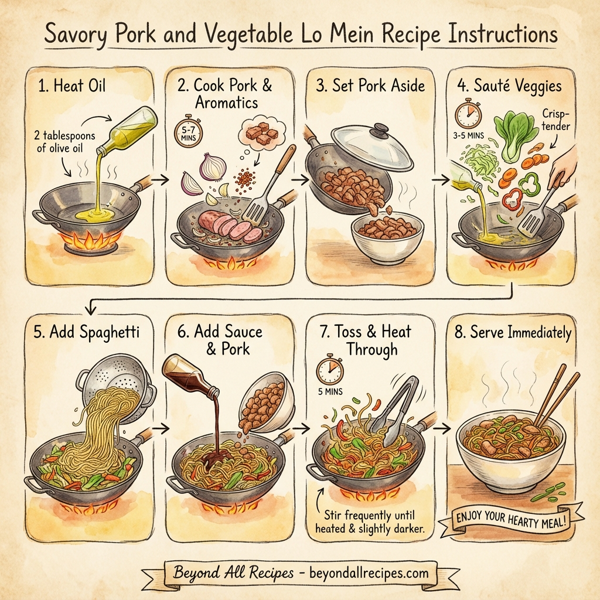 Savory Pork and Vegetable Lo Mein Recipe Instructions

1. Heat Oil

2 tablespoons of olive oil

2. Cook Pork & Aromatics

5-7 MINS

3. Set Pork Aside

4. Sauté Veggies

3-5 MINS

Crisp-tender

5. Add Spaghetti

6. Add Sauce & Pork

7. Toss & Heat Through

5 MINS

Stir frequently until heated & slightly darker.

8. Serve Immediately

ENJOY YOUR HEARTY MEAL!

Beyond All Recipes - beyondallrecipes.com