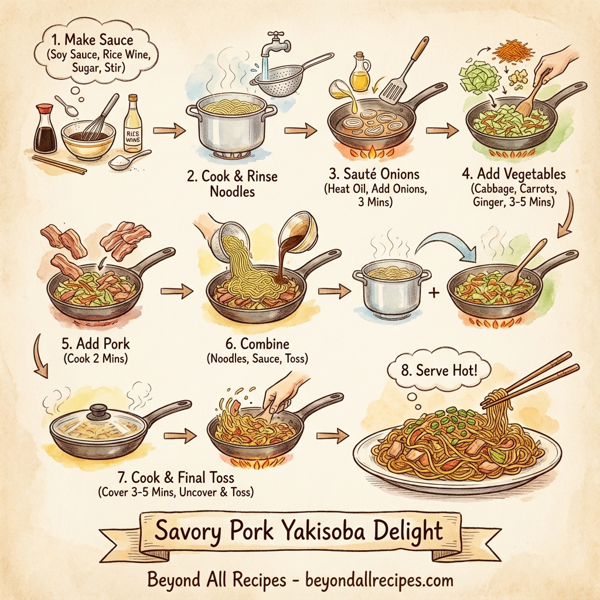 1. Make Sauce
(Soy Sauce, Rice Wine, Sugar, Stir)

RICE WINE

2. Cook & Rinse Noodles

3. Sauté Onions
(Heat Oil, Add Onions, 3 Mins)

4. Add Vegetables
(Cabbage, Carrots, Ginger, 3-5 Mins)

5. Add Pork
(Cook 2 Mins)

6. Combine
(Noodles, Sauce, Toss)

+

7. Cook & Final Toss
(Cover 3-5 Mins, Uncover & Toss)

8. Serve Hot!

Savory Pork Yakisoba Delight

Beyond All Recipes - beyondallrecipes.com