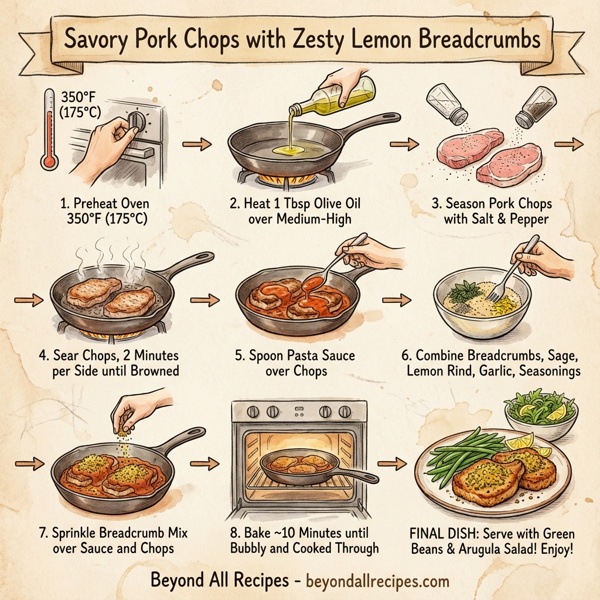 Savory Pork Chops with Zesty Lemon Breadcrumbs

350°F (175°C)

1. Preheat Oven 350°F (175°C)

2. Heat 1 Tbsp Olive Oil over Medium-High

3. Season Pork Chops with Salt & Pepper

4. Sear Chops, 2 Minutes per Side until Browned

5. Spoon Pasta Sauce over Chops

6. Combine Breadcrumbs, Sage, Lemon Rind, Garlic, Seasonings

7. Sprinkle Breadcrumb Mix over Sauce and Chops

8. Bake ~10 Minutes until Bubbly and Cooked Through

FINAL DISH: Serve with Green Beans & Arugula Salad! Enjoy!

Beyond All Recipes - beyondallrecipes.com