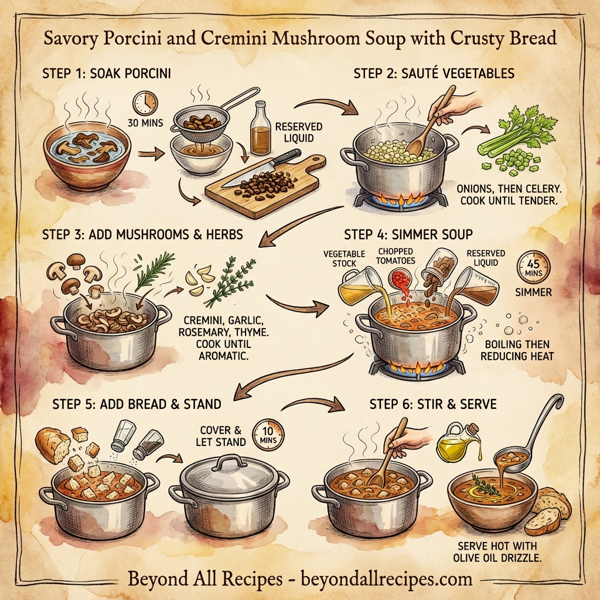 Savory Porcini and Cremini Mushroom Soup with Crusty Bread

STEP 1: SOAK PORCINI

30 MINS

RESERVED LIQUID

STEP 2: SAUTÉ VEGETABLES

ONIONS, THEN CELERY. COOK UNTIL TENDER.

STEP 3: ADD MUSHROOMS & HERBS

CREMINI, GARLIC, ROSEMARY, THYME. COOK UNTIL AROMATIC.

STEP 4: SIMMER SOUP

VEGETABLE STOCK

CHOPPED TOMATOES

RESERVED LIQUID

45 MINS

SIMMER

BOILING THEN REDUCING HEAT

STEP 5: ADD BREAD & STAND

COVER & LET STAND

10 MINS

STEP 6: STIR & SERVE

SERVE HOT WITH OLIVE OIL DRIZZLE.

Beyond All Recipes - beyondallrecipes.com