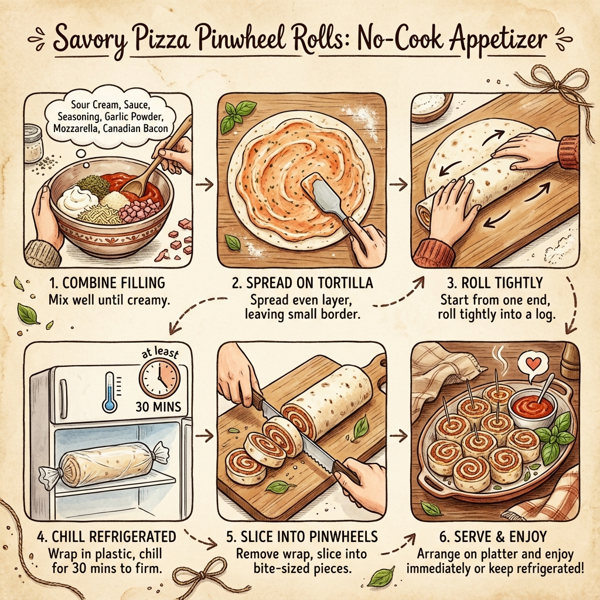 Savory Pizza Pinwheel Rolls: No-Cook Appetizer

Sour Cream, Sauce, Seasoning, Garlic Powder, Mozzarella, Canadian Bacon

1. COMBINE FILLING
Mix well until creamy.

2. SPREAD ON TORTILLA
Spread even layer, leaving small border.

3. ROLL TIGHTLY
Start from one end, roll tightly into a log.

at least
30 MINS

4. CHILL REFRIGERATED
Wrap in plastic, chill for 30 mins to firm.

5. SLICE INTO PINWHEELS
Remove wrap, slice into bite-sized pieces.

6. SERVE & ENJOY
Arrange on platter and enjoy immediately or keep refrigerated!