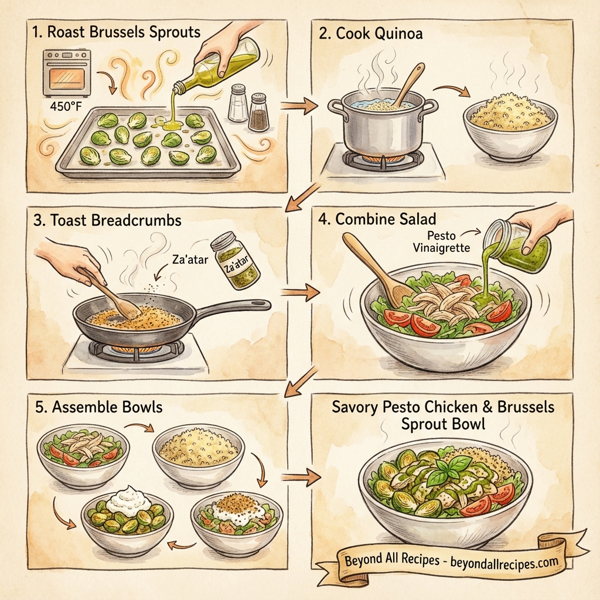 1. Roast Brussels Sprouts

450°F

2. Cook Quinoa

3. Toast Breadcrumbs

Za'atar

Za'atar

4. Combine Salad

Pesto Vinaigrette

5. Assemble Bowls

Savory Pesto Chicken & Brussels Sprout Bowl

Beyond All Recipes - beyondallrecipes.com