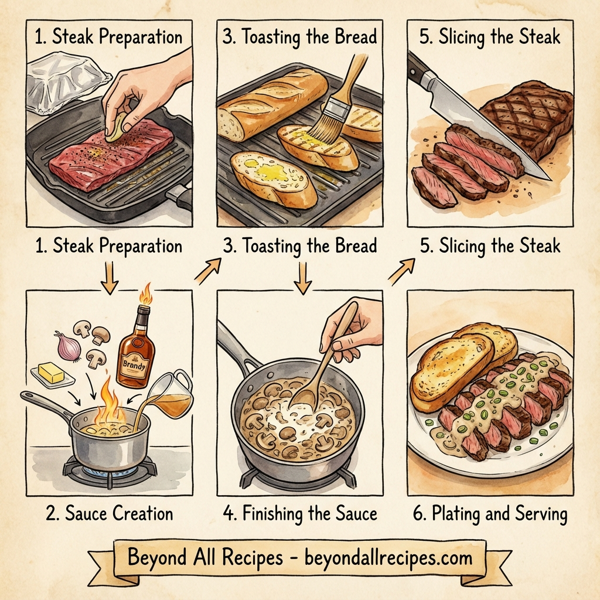 1. Steak Preparation

3. Toasting the Bread

5. Slicing the Steak

1. Steak Preparation

3. Toasting the Bread

5. Slicing the Steak

Brandy

2. Sauce Creation

4. Finishing the Sauce

6. Plating and Serving

Beyond All Recipes - beyondallrecipes.com