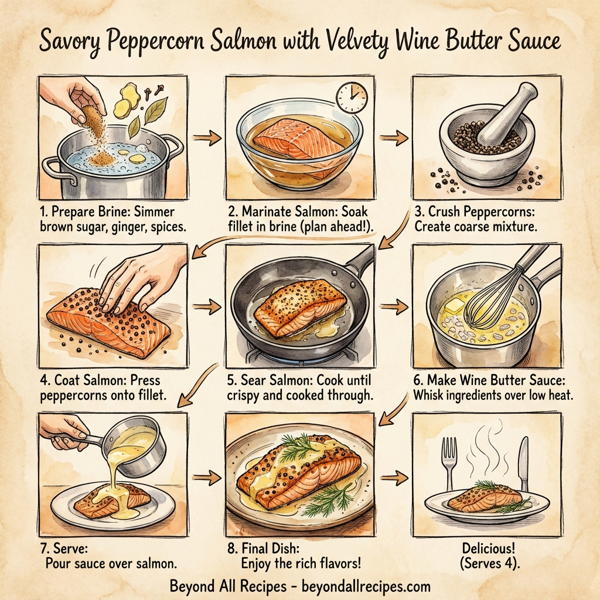 Savory Peppercorn Salmon with Velvety Wine Butter Sauce

1. Prepare Brine: Simmer brown sugar, ginger, spices.

2. Marinate Salmon: Soak fillet in brine (plan ahead!).

3. Crush Peppercorns: Create coarse mixture.

4. Coat Salmon: Press peppercorns onto fillet.

5. Sear Salmon: Cook until crispy and cooked through.

6. Make Wine Butter Sauce: Whisk ingredients over low heat.

7. Serve: Pour sauce over salmon.

8. Final Dish: Enjoy the rich flavors!

Delicious! (Serves 4).

Beyond All Recipes - beyondallrecipes.com