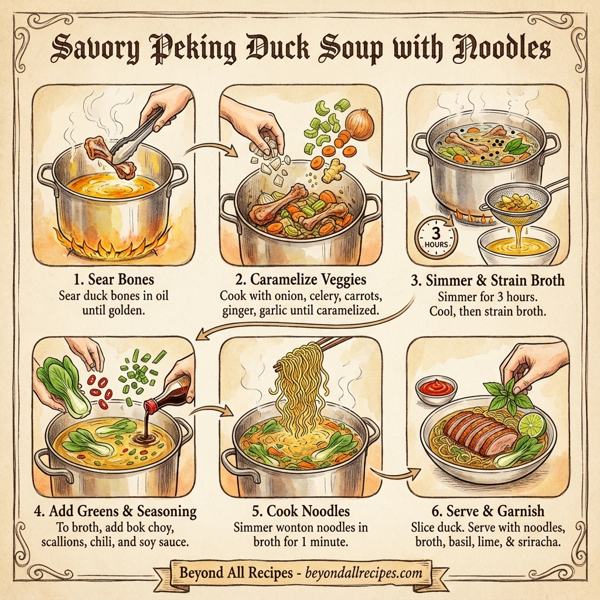 Savory Peking Duck Soup with Noodles

3 HOURS

1. Sear Bones
Sear duck bones in oil until golden.

2. Caramelize Veggies
Cook with onion, celery, carrots, ginger, garlic until caramelized.

3. Simmer & Strain Broth
Simmer for 3 hours. Cool, then strain broth.

4. Add Greens & Seasoning
To broth, add bok choy, scallions, chili, and soy sauce.

5. Cook Noodles
Simmer wonton noodles in broth for 1 minute.

6. Serve & Garnish
Slice duck. Serve with noodles, broth, basil, lime, & sriracha.

Beyond All Recipes - beyondallrecipes.com