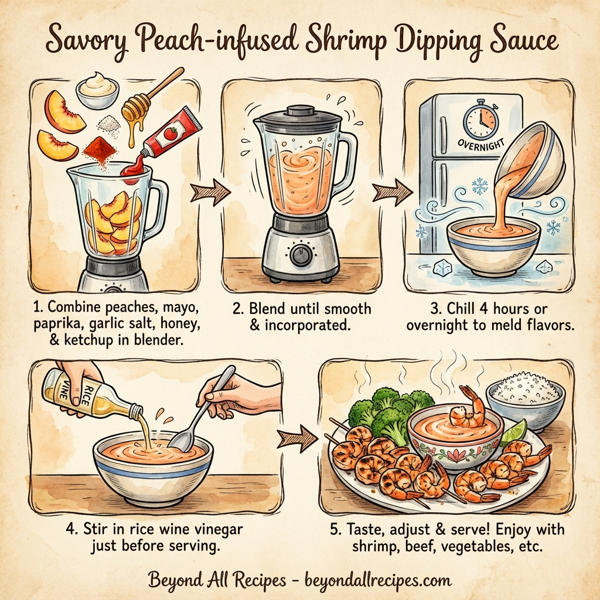 Savory Peach-infused Shrimp Dipping Sauce

OVERNIGHT

1. Combine peaches, mayo, paprika, garlic salt, honey, & ketchup in blender.

2. Blend until smooth & incorporated.

3. Chill 4 hours or overnight to meld flavors.

RICE WINE

4. Stir in rice wine vinegar just before serving.

5. Taste, adjust & serve! Enjoy with shrimp, beef, vegetables, etc.

Beyond All Recipes - beyondallrecipes.com