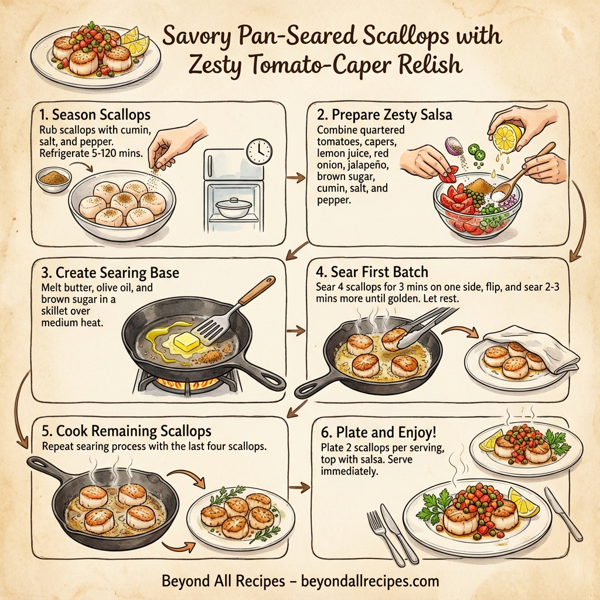 Savory Pan-Seared Scallops with Zesty Tomato-Caper Relish

1. Season Scallops
Rub scallops with cumin, salt, and pepper. Refrigerate 5-120 mins.

2. Prepare Zesty Salsa
Combine quartered tomatoes, capers, lemon juice, red onion, jalapeño, brown sugar, cumin, salt, and pepper.

3. Create Searing Base
Melt butter, olive oil, and brown sugar in a skillet over medium heat.

4. Sear First Batch
Sear 4 scallops for 3 mins on one side, flip, and sear 2-3 mins more until golden. Let rest.

5. Cook Remaining Scallops
Repeat searing process with the last four scallops.

6. Plate and Enjoy!
Plate 2 scallops per serving, top with salsa. Serve immediately.

Beyond All Recipes – beyondallrecipes.com