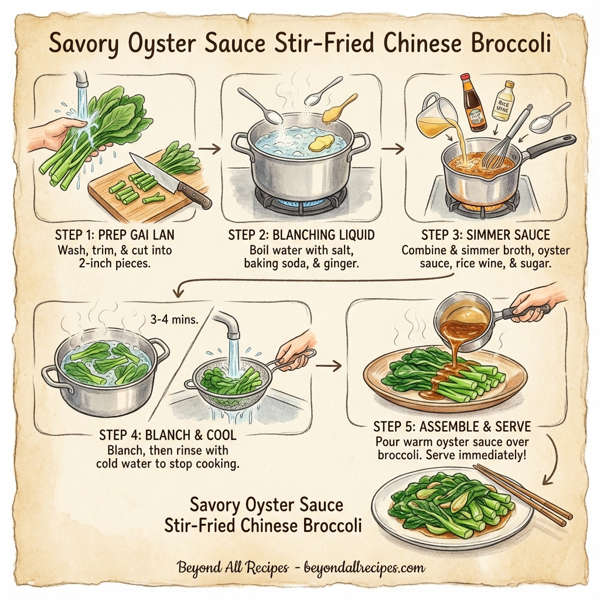 Savory Oyster Sauce Stir-Fried Chinese Broccoli

RICE WINE

STEP 1: PREP GAI LAN
Wash, trim, & cut into 2-inch pieces.

STEP 2: BLANCHING LIQUID
Boil water with salt, baking soda, & ginger.

STEP 3: SIMMER SAUCE
Combine & simmer broth, oyster sauce, rice wine, & sugar.

3-4 mins.

STEP 4: BLANCH & COOL
Blanch, then rinse with cold water to stop cooking.

STEP 5: ASSEMBLE & SERVE
Pour warm oyster sauce over broccoli. Serve immediately!

Savory Oyster Sauce
Stir-Fried Chinese Broccoli

Beyond All Recipes - beyondallrecipes.com