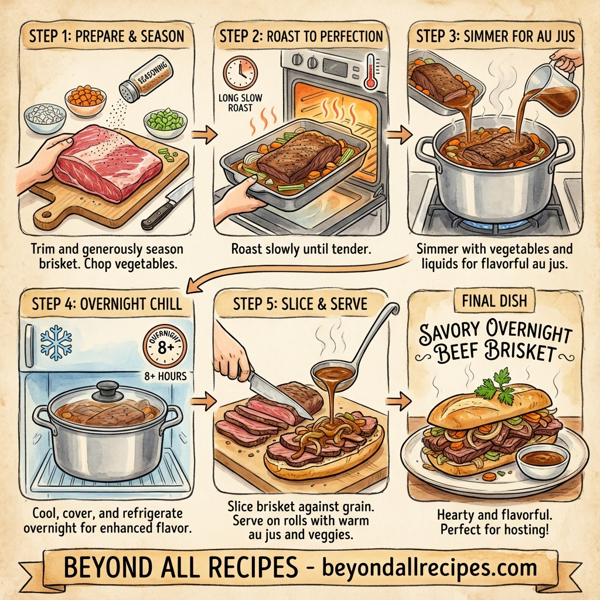 STEP 1: PREPARE & SEASON

SEASONING

Trim and generously season brisket. Chop vegetables.

STEP 2: ROAST TO PERFECTION

LONG SLOW ROAST

Roast slowly until tender.

STEP 3: SIMMER FOR AU JUS

Simmer with vegetables and liquids for flavorful au jus.

STEP 4: OVERNIGHT CHILL

OVERNIGHT 8+

8+ HOURS

Cool, cover, and refrigerate overnight for enhanced flavor.

STEP 5: SLICE & SERVE

Slice brisket against grain. Serve on rolls with warm au jus and veggies.

FINAL DISH

SAVORY OVERNIGHT BEEF BRISKET

Hearty and flavorful. Perfect for hosting!

BEYOND ALL RECIPES - beyondallrecipes.com