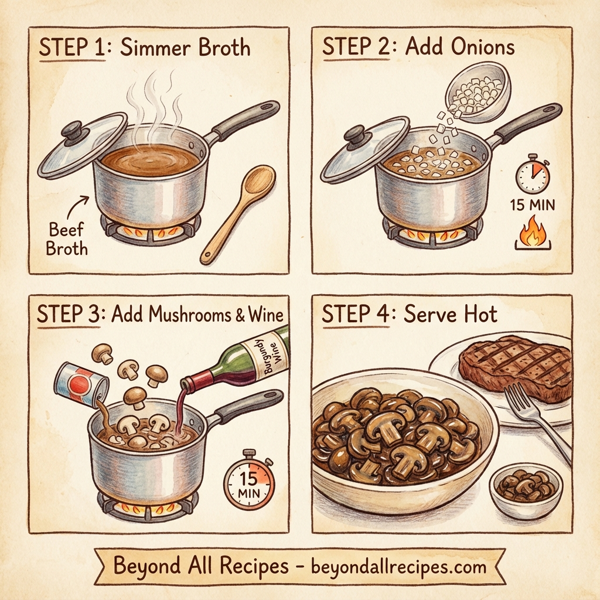 STEP 1: Simmer Broth

Beef Broth

STEP 2: Add Onions

15 MIN

STEP 3: Add Mushrooms & Wine

Burgundy Wine

15 MIN

STEP 4: Serve Hot

Beyond All Recipes - beyondallrecipes.com