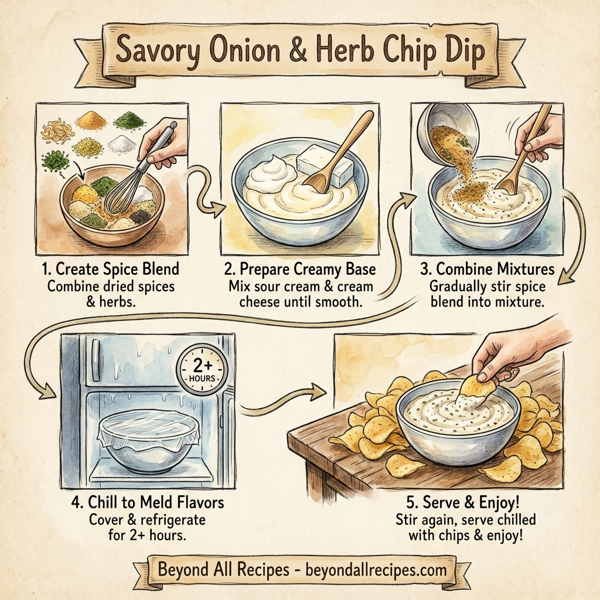 Savory Onion & Herb Chip Dip

1. Create Spice Blend
Combine dried spices & herbs.

2. Prepare Creamy Base
Mix sour cream & cream cheese until smooth.

3. Combine Mixtures
Gradually stir spice blend into mixture.

2+ HOURS

4. Chill to Meld Flavors
Cover & refrigerate for 2+ hours.

5. Serve & Enjoy!
Stir again, serve chilled with chips & enjoy!

Beyond All Recipes - beyondallrecipes.com