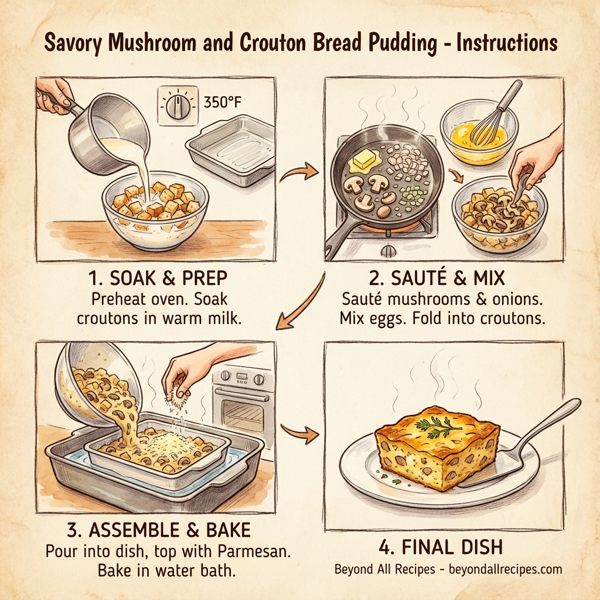 Savory Mushroom and Crouton Bread Pudding - Instructions

350°F

1. SOAK & PREP
Preheat oven. Soak croutons in warm milk.

2. SAUTÉ & MIX
Sauté mushrooms & onions. Mix eggs. Fold into croutons.

3. ASSEMBLE & BAKE
Pour into dish, top with Parmesan. Bake in water bath.

4. FINAL DISH
Beyond All Recipes - beyondallrecipes.com