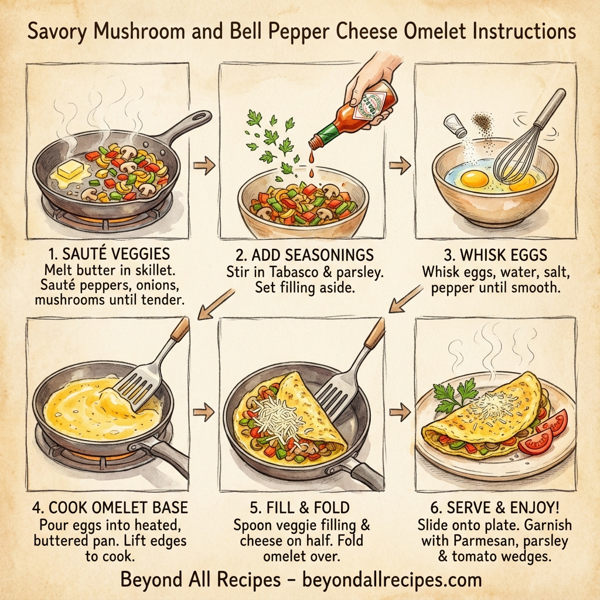 Savory Mushroom and Bell Pepper Cheese Omelet Instructions

1. SAUTÉ VEGGIES
Melt butter in skillet. Sauté peppers, onions, mushrooms until tender.

2. ADD SEASONINGS
Stir in Tabasco & parsley. Set filling aside.

3. WHISK EGGS
Whisk eggs, water, salt, pepper until smooth.

4. COOK OMELET BASE
Pour eggs into heated, buttered pan. Lift edges to cook.

5. FILL & FOLD
Spoon veggie filling & cheese on half. Fold omelet over.

6. SERVE & ENJOY!
Slide onto plate. Garnish with Parmesan, parsley & tomato wedges.

Beyond All Recipes – beyondallrecipes.com