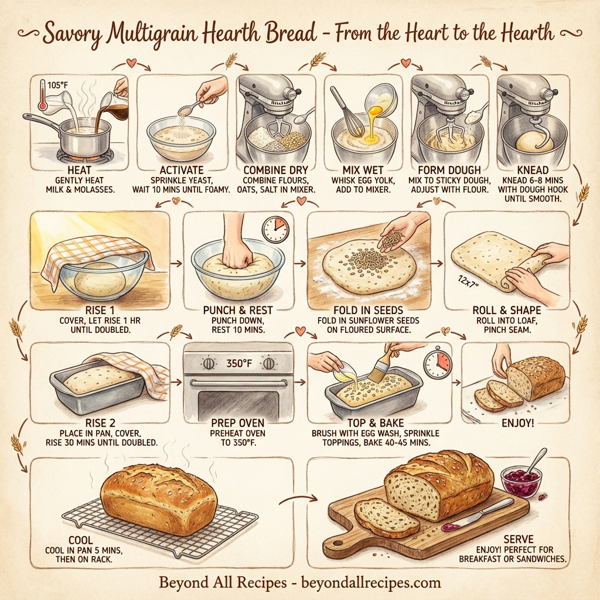 Savory Multigrain Hearth Bread - From the Heart to the Hearth

105°F

HEAT
GENTLY HEAT MILK & MOLASSES.

ACTIVATE
SPRINKLE YEAST, WAIT 10 MINS UNTIL FOAMY.

COMBINE DRY
COMBINE FLOURS, OATS, SALT IN MIXER.

MIX WET
WHISK EGG YOLK, ADD TO MIXER.

FORM DOUGH
MIX TO STICKY DOUGH, ADJUST WITH FLOUR.

KNEAD
KNEAD 6-8 MINS WITH DOUGH HOOK UNTIL SMOOTH.

RISE 1
COVER, LET RISE 1 HR UNTIL DOUBLED.

PUNCH & REST
PUNCH DOWN, REST 10 MINS.

FOLD IN SEEDS
FOLD IN SUNFLOWER SEEDS ON FLOURED SURFACE.

12x7"

ROLL & SHAPE
ROLL INTO LOAF, PINCH SEAM.

RISE 2
PLACE IN PAN, COVER, RISE 30 MINS UNTIL DOUBLED.

350°F

PREP OVEN
PREHEAT OVEN TO 350°F.

TOP & BAKE
BRUSH WITH EGG WASH, SPRINKLE TOPPINGS, BAKE 40-45 MINS.

ENJOY!

COOL
COOL IN PAN 5 MINS, THEN ON RACK.

SERVE
ENJOY! PERFECT FOR BREAKFAST OR SANDWICHES.

Beyond All Recipes - beyondallrecipes.com