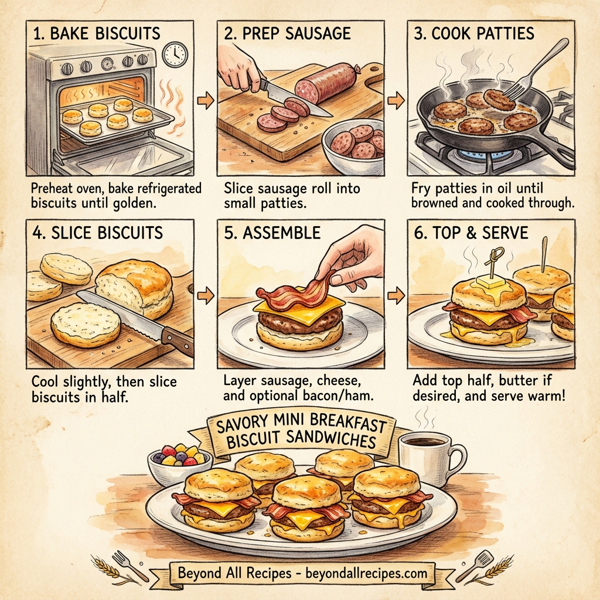 1. BAKE BISCUITS

Preheat oven, bake refrigerated biscuits until golden.

2. PREP SAUSAGE

Slice sausage roll into small patties.

3. COOK PATTIES

Fry patties in oil until browned and cooked through.

4. SLICE BISCUITS

Cool slightly, then slice biscuits in half.

5. ASSEMBLE

Layer sausage, cheese, and optional bacon/ham.

6. TOP & SERVE

Add top half, butter if desired, and serve warm!

SAVORY MINI BREAKFAST BISCUIT SANDWICHES

Beyond All Recipes - beyondallrecipes.com