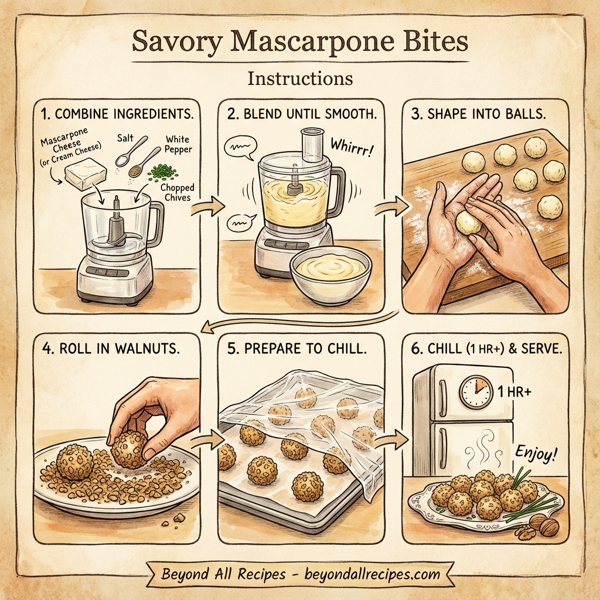 Savory Mascarpone Bites

Instructions

1. COMBINE INGREDIENTS.

Mascarpone Cheese (or Cream Cheese)

Salt

White Pepper

Chopped Chives

2. BLEND UNTIL SMOOTH.

Whirrr!

3. SHAPE INTO BALLS.

4. ROLL IN WALNUTS.

5. PREPARE TO CHILL.

6. CHILL (1 HR+) & SERVE.

1 HR+

Enjoy!

Beyond All Recipes - beyondallrecipes.com