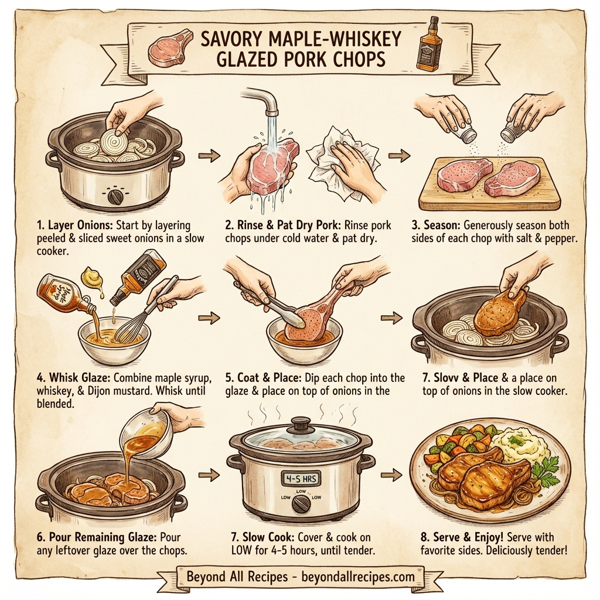 SAVORY MAPLE-WHISKEY GLAZED PORK CHOPS

1. Layer Onions: Start by layering peeled & sliced sweet onions in a slow cooker.

2. Rinse & Pat Dry Pork: Rinse pork chops under cold water & pat dry.

3. Season: Generously season both sides of each chop with salt & pepper.

4. Whisk Glaze: Combine maple syrup, whiskey, & Dijon mustard. Whisk until blended.

5. Coat & Place: Dip each chop into the glaze & place on top of onions in the

7. Slovv & Place & a place on top of onions in the slow cooker.

6. Pour Remaining Glaze: Pour any leftover glaze over the chops.

4-5 HRS
LOW
LOW
LOW

7. Slow Cook: Cover & cook on LOW for 4-5 hours, until tender.

8. Serve & Enjoy! Serve with favorite sides. Deliciously tender!

Beyond All Recipes - beyondallrecipes.com