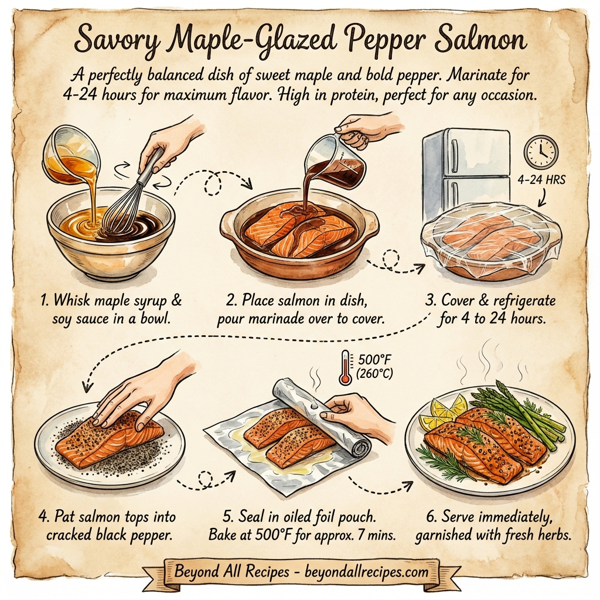 Savory Maple-Glazed Pepper Salmon

A perfectly balanced dish of sweet maple and bold pepper. Marinate for 4-24 hours for maximum flavor. High in protein, perfect for any occasion.

4-24 HRS

1. Whisk maple syrup & soy sauce in a bowl.

2. Place salmon in dish, pour marinade over to cover.

3. Cover & refrigerate for 4 to 24 hours.

500°F (260°C)

4. Pat salmon tops into cracked black pepper.

5. Seal in oiled foil pouch. Bake at 500°F for approx. 7 mins.

6. Serve immediately, garnished with fresh herbs.

Beyond All Recipes - beyondallrecipes.com